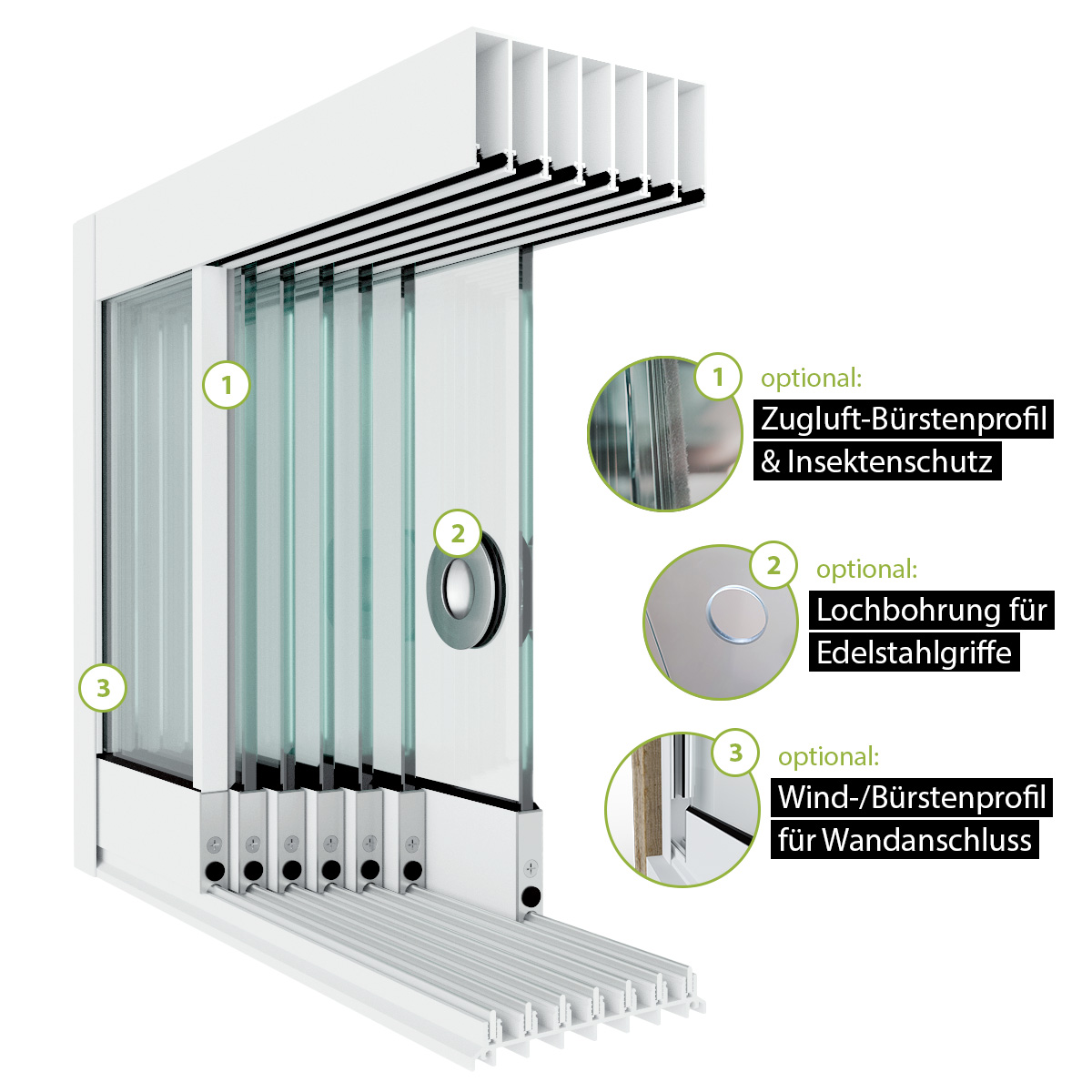 1

2

3

1 optional:
Zugluft-Bürstenprofil
& Insektenschutz

2 optional:
Lochbohrung für
Edelstahlgriffe

3 optional:
Wind-/Bürstenprofil
für Wandanschluss