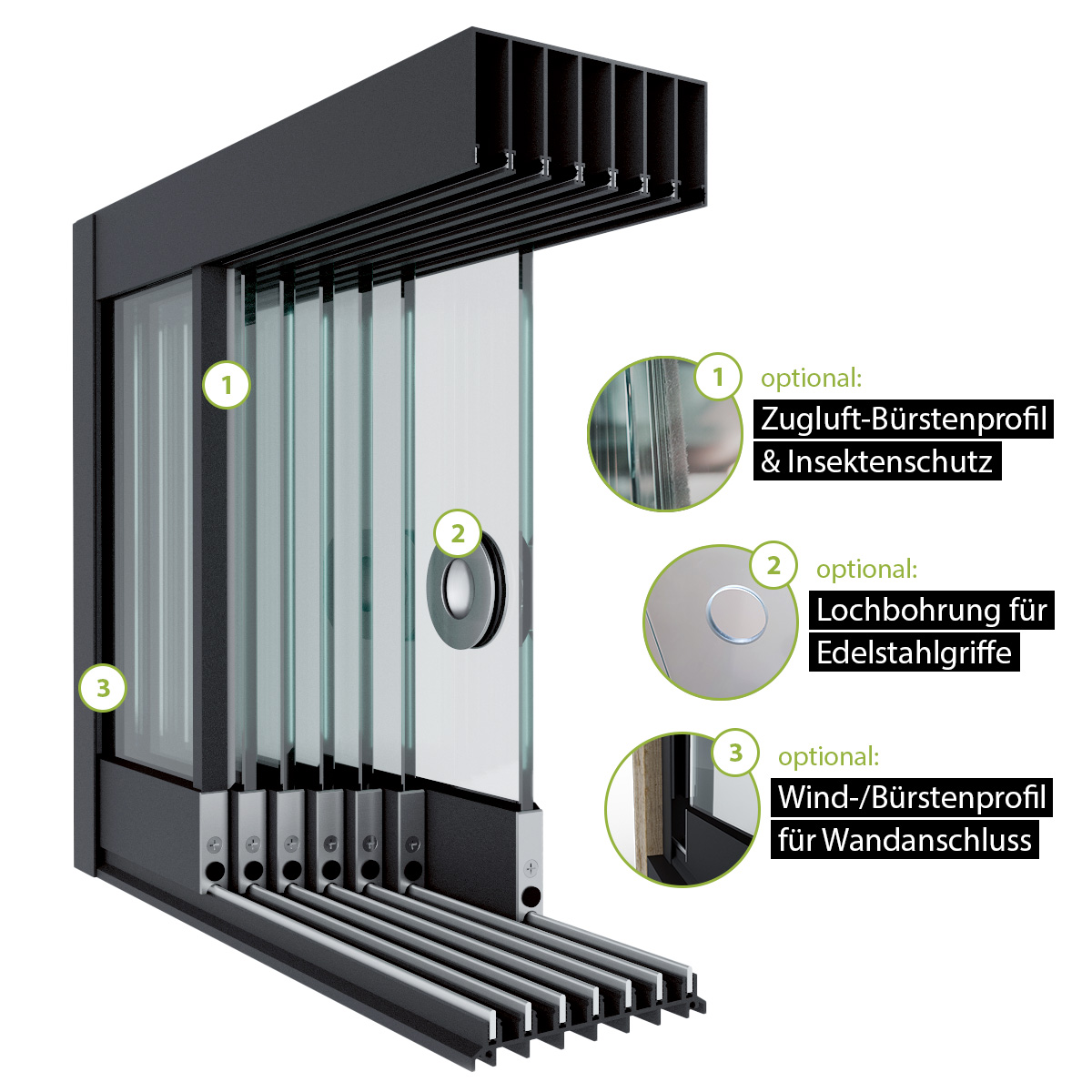 1

2

3

1 optional:
Zugluft-Bürstenprofil & Insektenschutz

2 optional:
Lochbohrung für Edelstahlgriffe

3 optional:
Wind-/Bürstenprofil für Wandanschluss