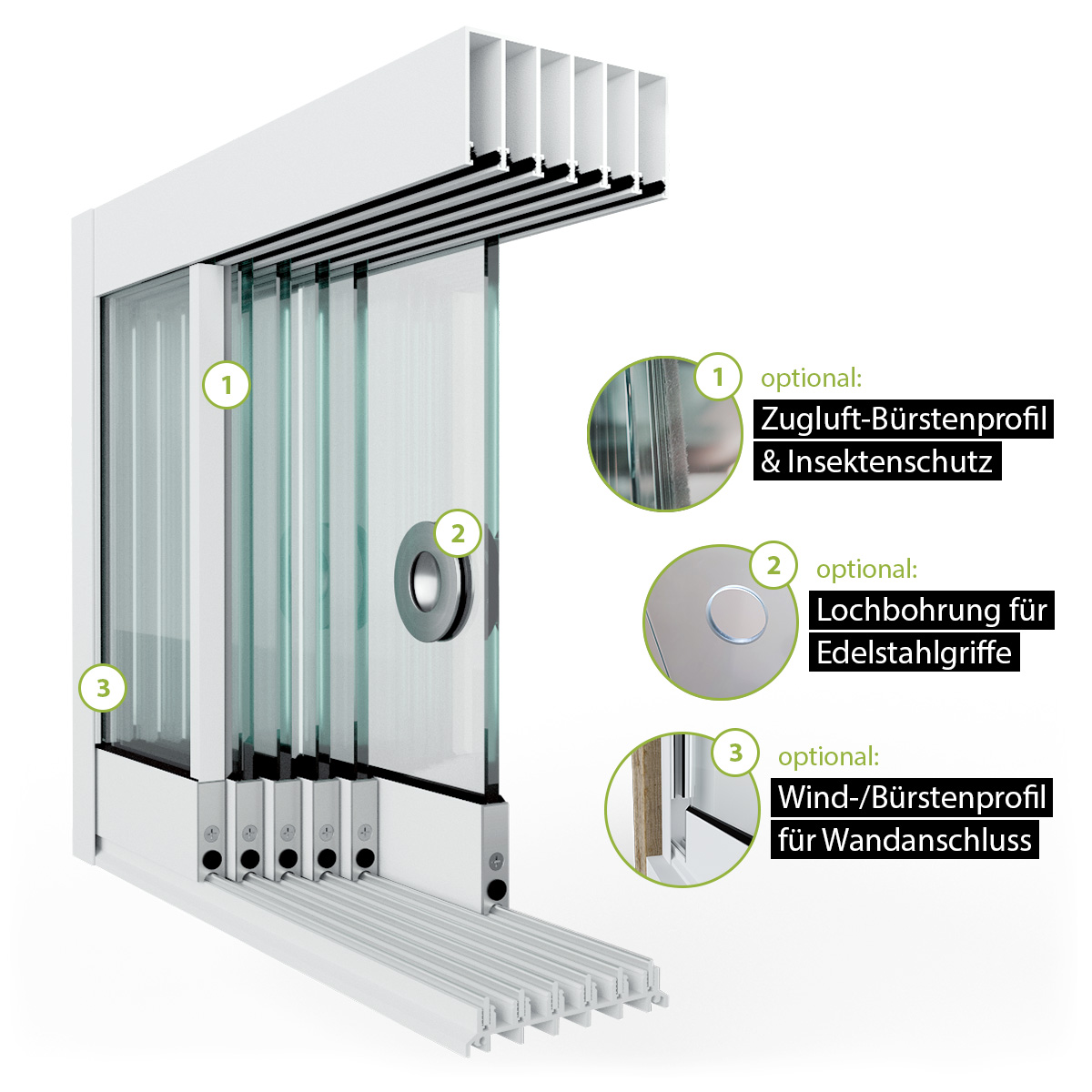 1

2

3

1 optional:
Zugluft-Bürstenprofil
& Insektenschutz

2 optional:
Lochbohrung für
Edelstahlgriffe

3 optional:
Wind-/Bürstenprofil
für Wandanschluss