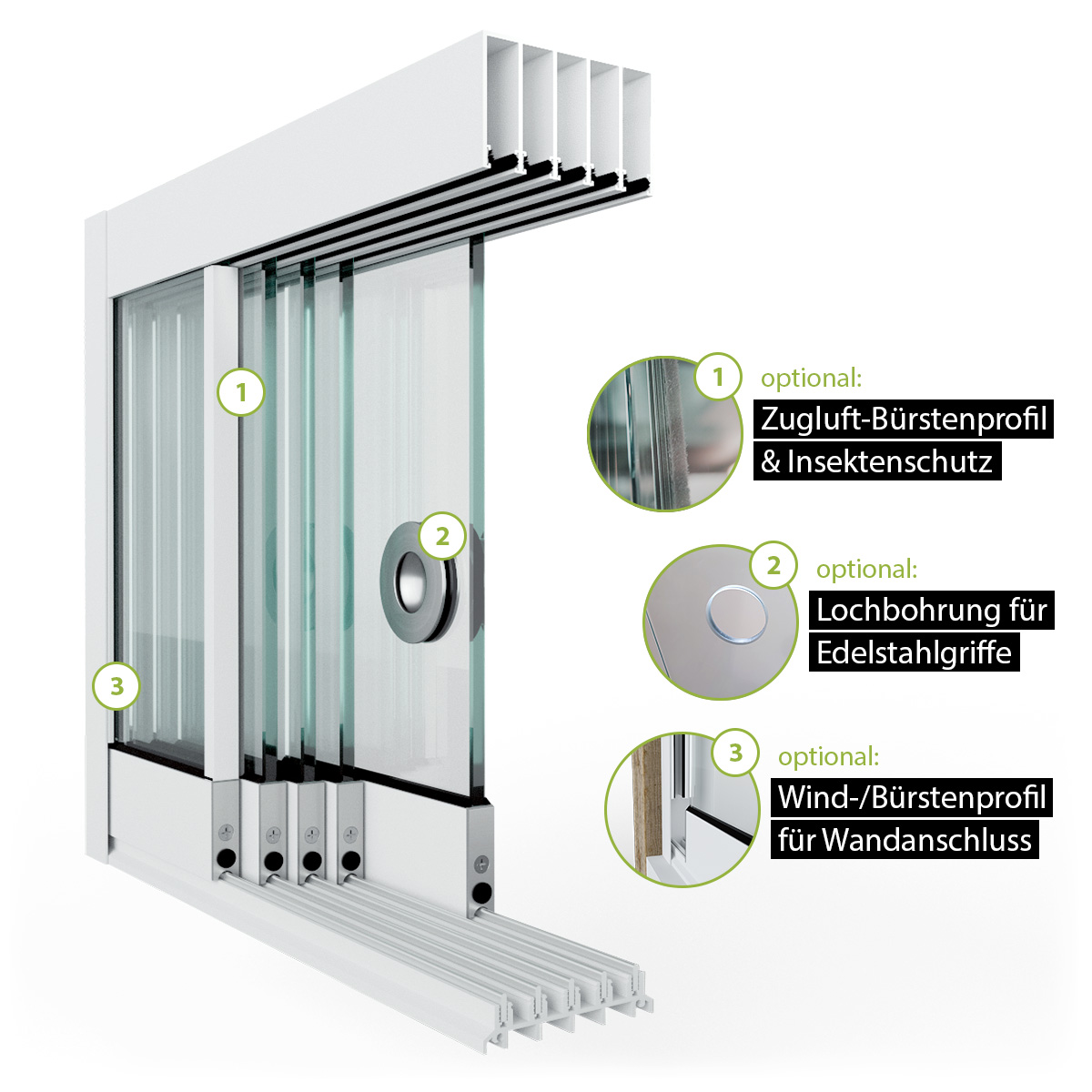 1

2

3

1 optional:
Zugluft-Bürstenprofil
& Insektenschutz

2 optional:
Lochbohrung für
Edelstahlgriffe

3 optional:
Wind-/Bürstenprofil
für Wandanschluss