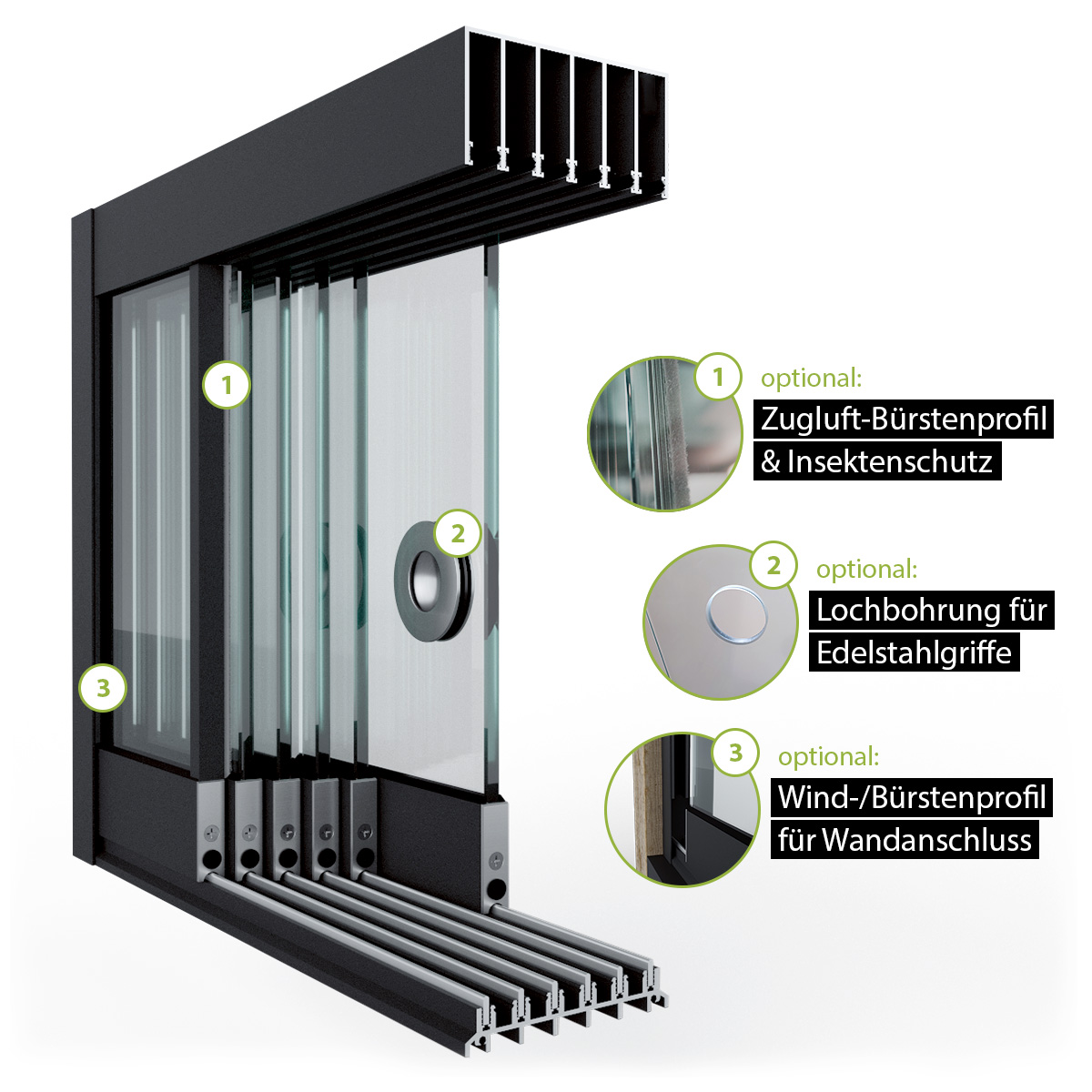 1

2

3

1 optional:
Zugluft-Bürstenprofil
& Insektenschutz

2 optional:
Lochbohrung für
Edelstahlgriffe

3 optional:
Wind-/Bürstenprofil
für Wandanschluss