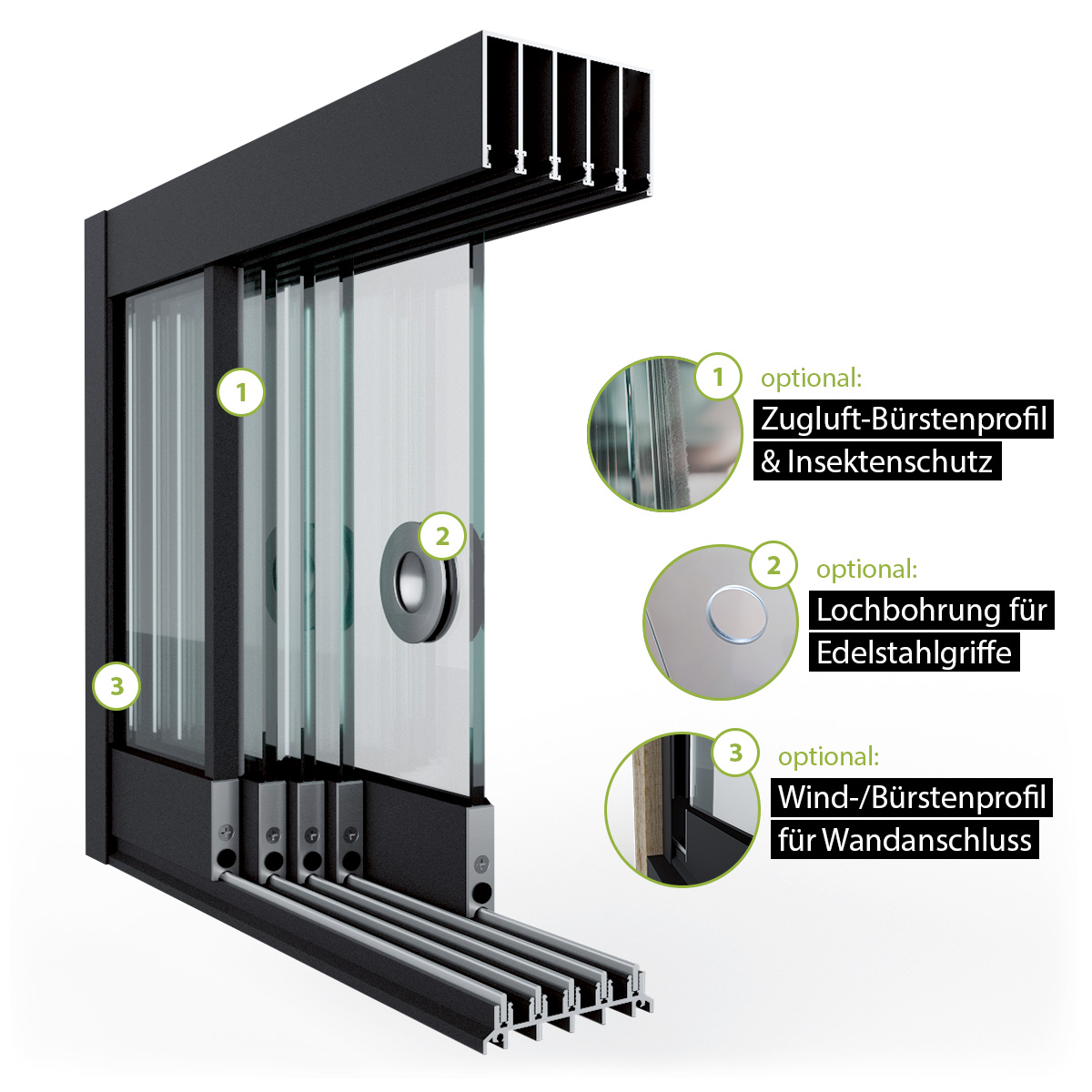 1

2

3

1 optional:
Zugluft-Bürstenprofil
& Insektenschutz

2 optional:
Lochbohrung für
Edelstahlgriffe

3 optional:
Wind-/Bürstenprofil
für Wandanschluss