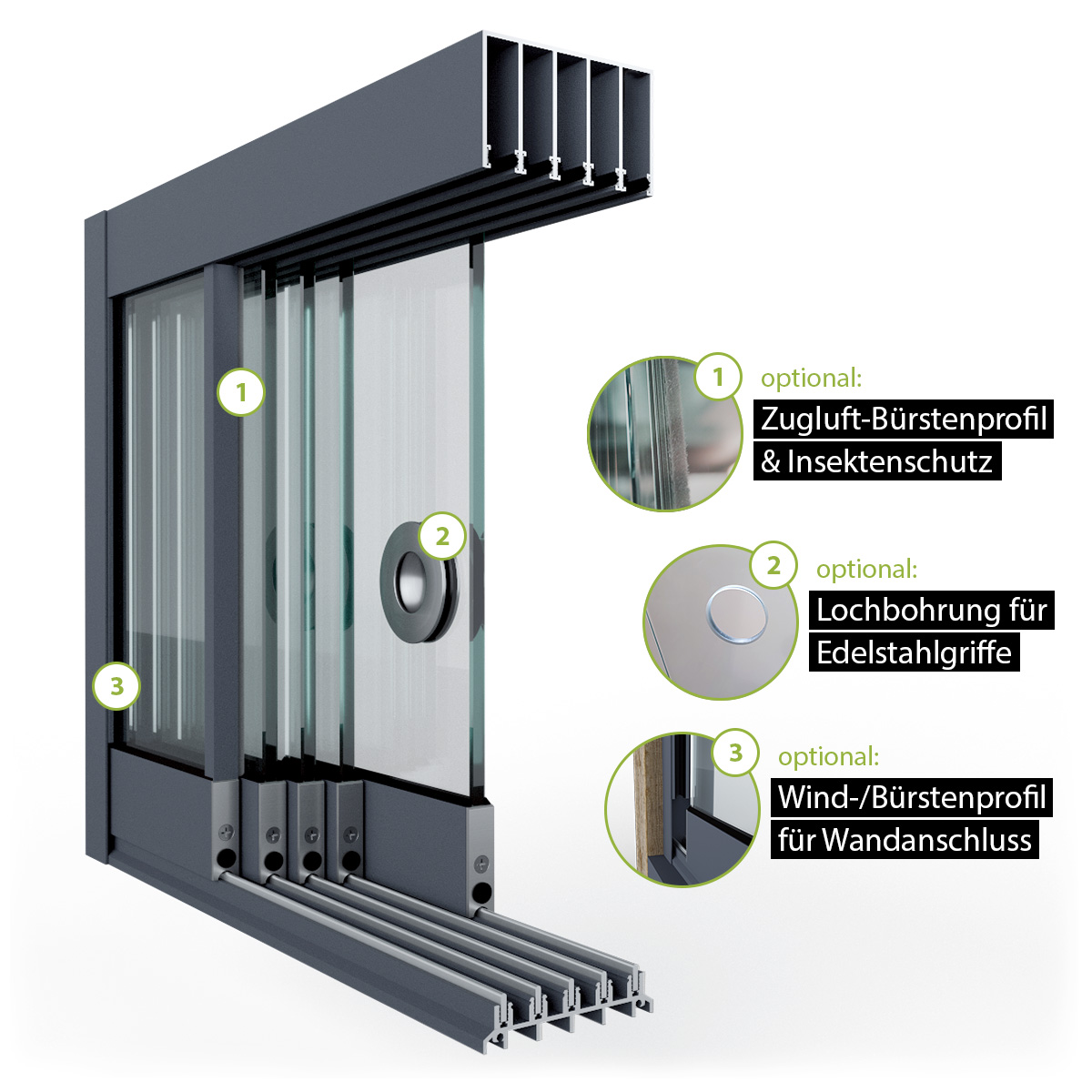 1

2

3

1 optional:
Zugluft-Bürstenprofil
& Insektenschutz

2 optional:
Lochbohrung für
Edelstahlgriffe

3 optional:
Wind-/Bürstenprofil
für Wandanschluss